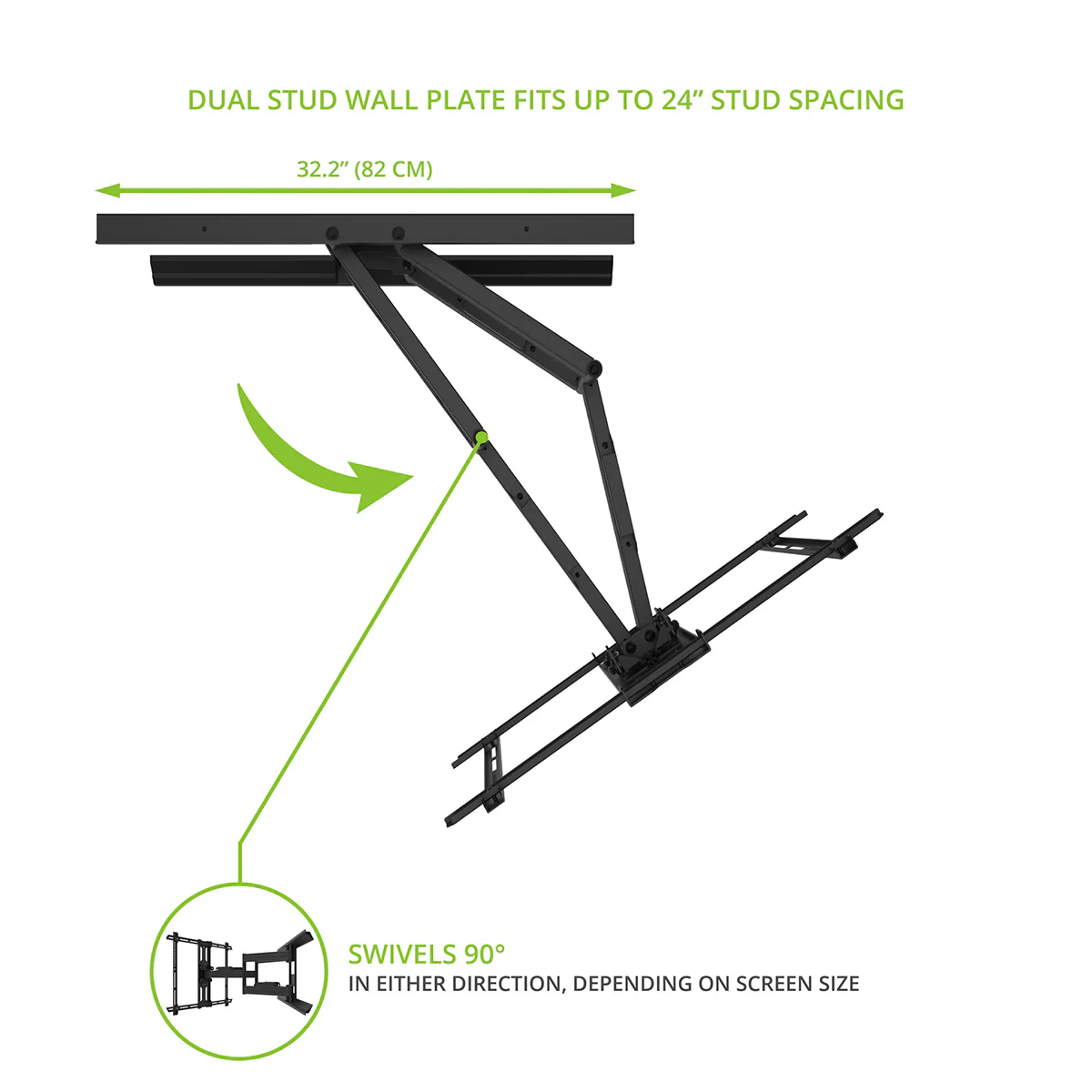 DUAL STUD WALL PLATE FITS UP TO 24” STUD SPACING

32.2” (82 CM)

SWIVELS 90°
IN EITHER DIRECTION, DEPENDING ON SCREEN SIZE